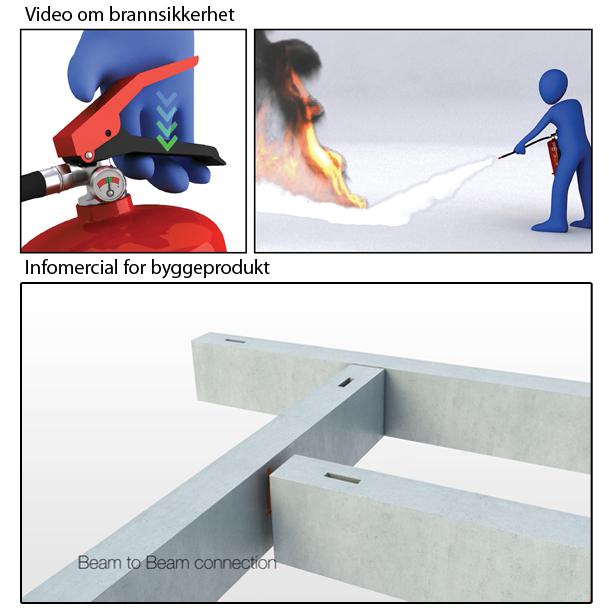 Video om brannsikkerhet

Infomercial for byggeprodukt

Beam to Beam connection